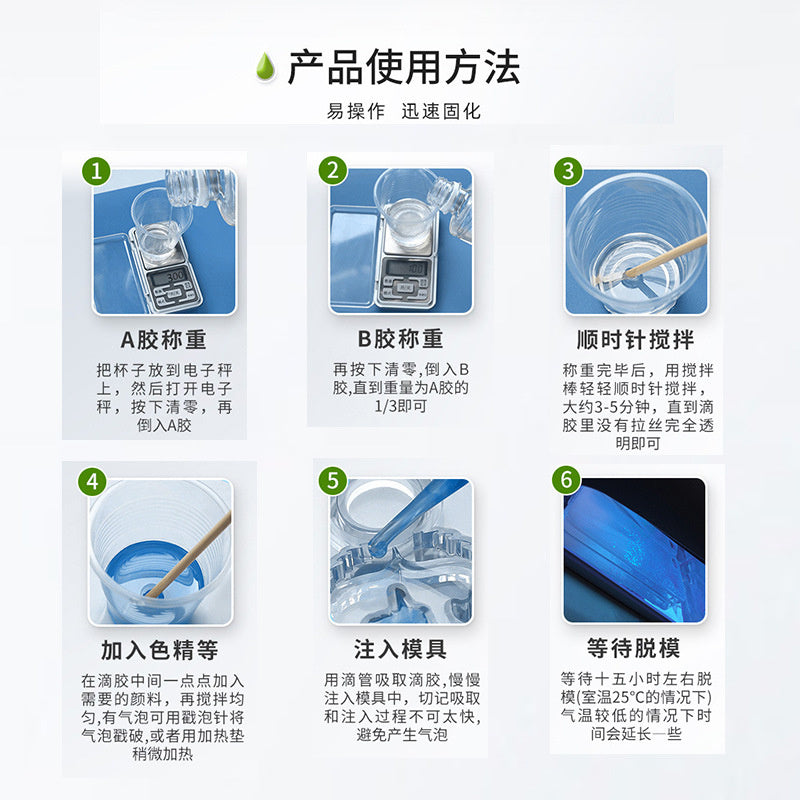 产品使用方法
易操作 迅速固化

1
300
A胶称重
把杯子放到电子秤上，然后打开电子秤，按下清零，再倒入A胶

2
100
B胶称重
再按下清零,倒入B胶,直到重量为A胶的1/3即可

3
顺时针搅拌
称重完毕后，用搅拌棒轻轻顺时针搅拌，大约3-5分钟，直到滴胶里没有拉丝完全透明即可

4
加入色精等
在滴胶中间一点点加入需要的颜料，再搅拌均匀,有气泡可用戳泡针将气泡戳破,或者用加热垫稍微加热

5
注入模具
用滴管吸取滴胶，慢慢注入模具中，切记吸取和注入过程不可太快，避免产生气泡

6
等待脱模
等待十五小时左右脱模(室温25°C的情况下)气温较低的情况下时间会延长一些